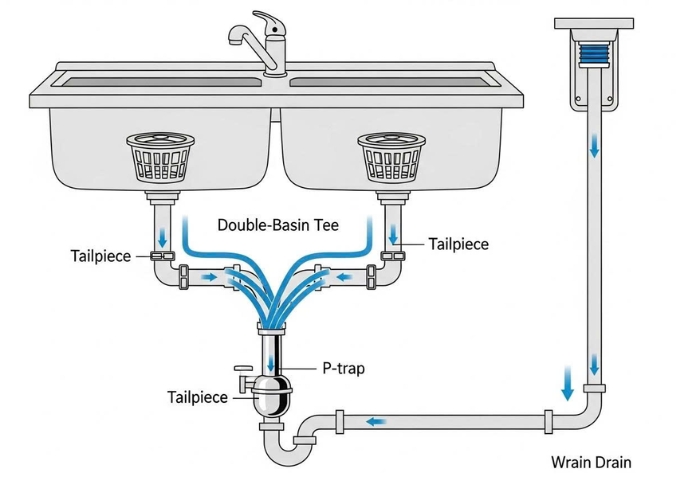 Double-Basin Tee

Tailpiece

Tailpiece

P-trap

Tailpiece

Wrain Drain